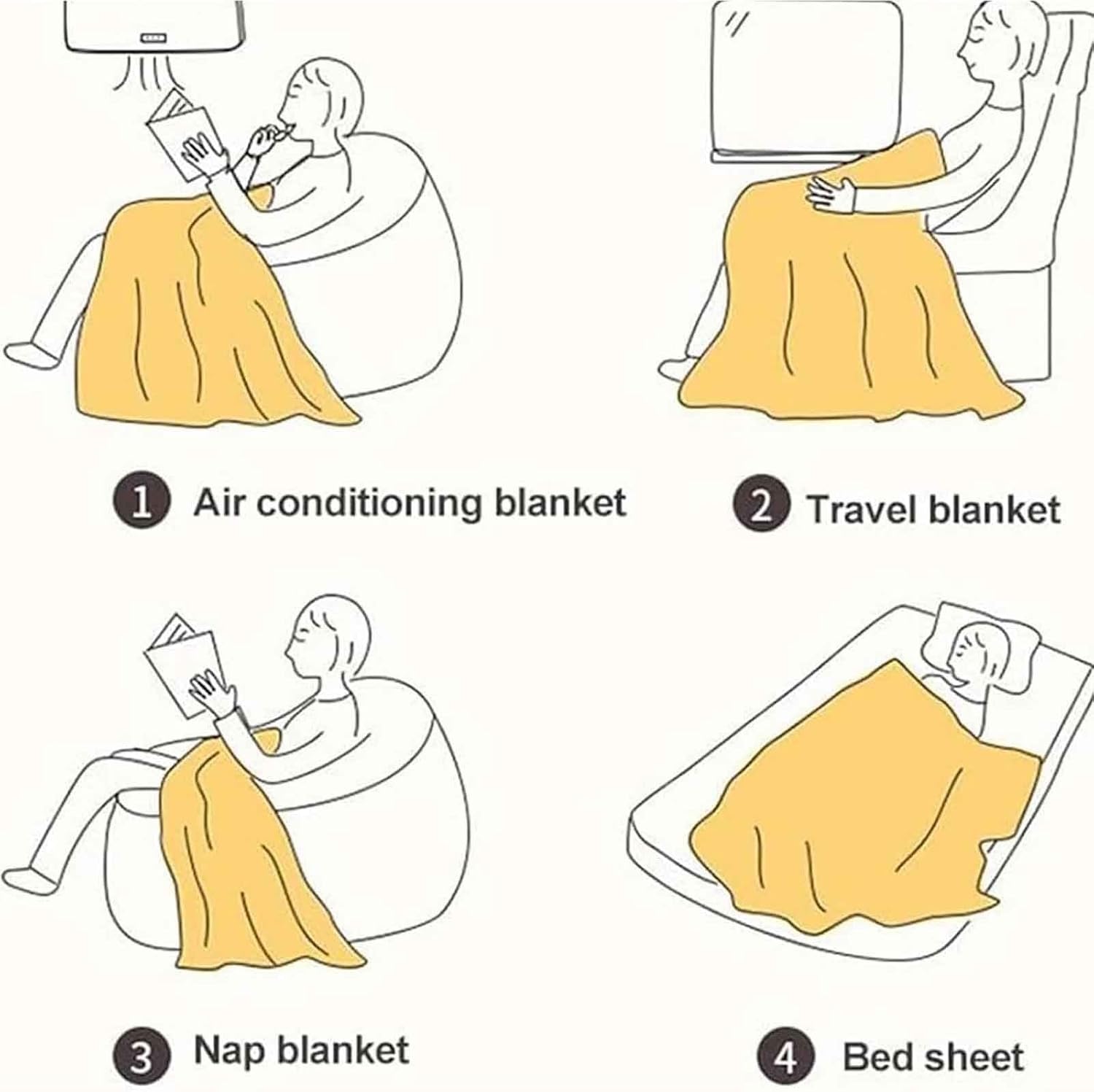 1 Air conditioning blanket

2 Travel blanket

3 Nap blanket

4 Bed sheet